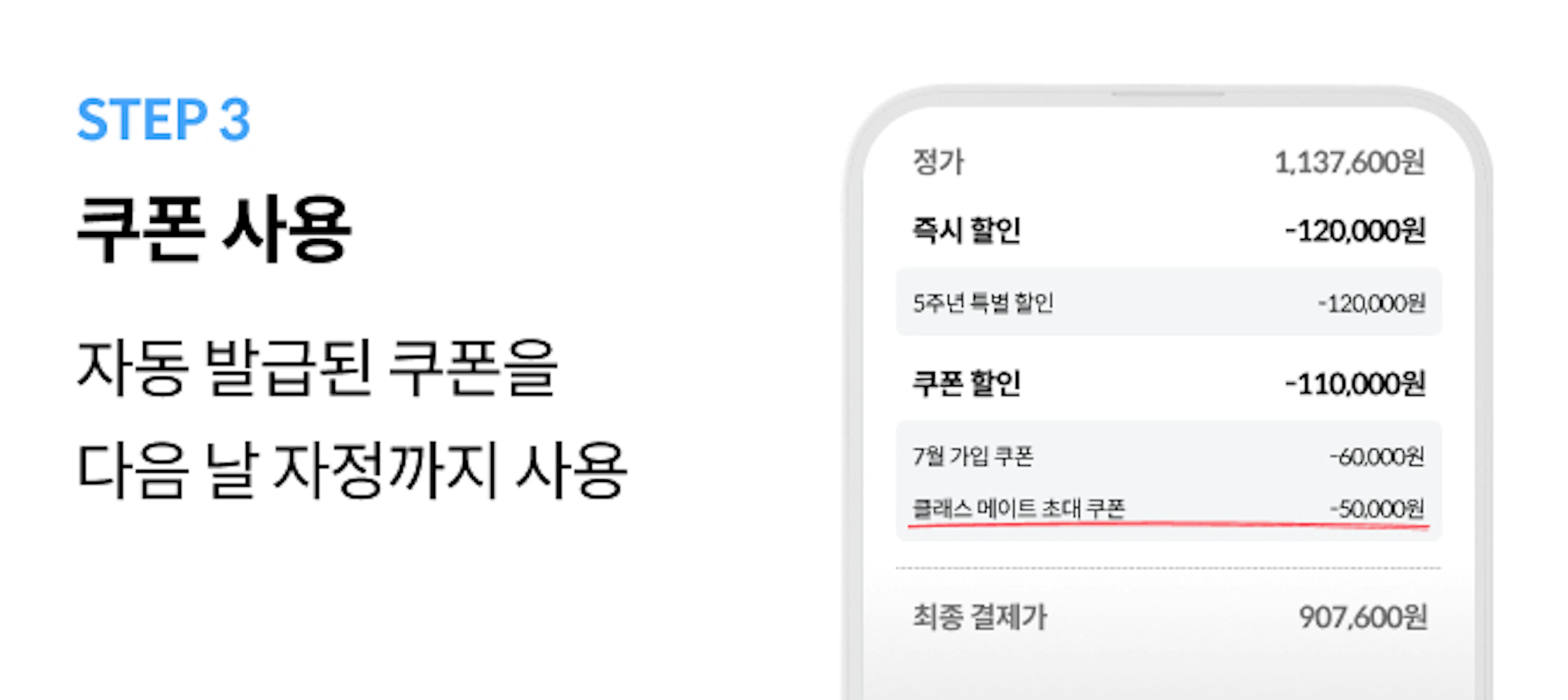 STEP 3

쿠폰 사용

자동 발급된 쿠폰을
다음 날 자정까지 사용

정가 1,137,600원

즉시 할인 -120,000원

5주년 특별 할인 -120,000원

쿠폰 할인 -110,000원

7월 가입 쿠폰 -60,000원

클래스 메이트 초대 쿠폰 -50,000원

최종 결제가 907,600원